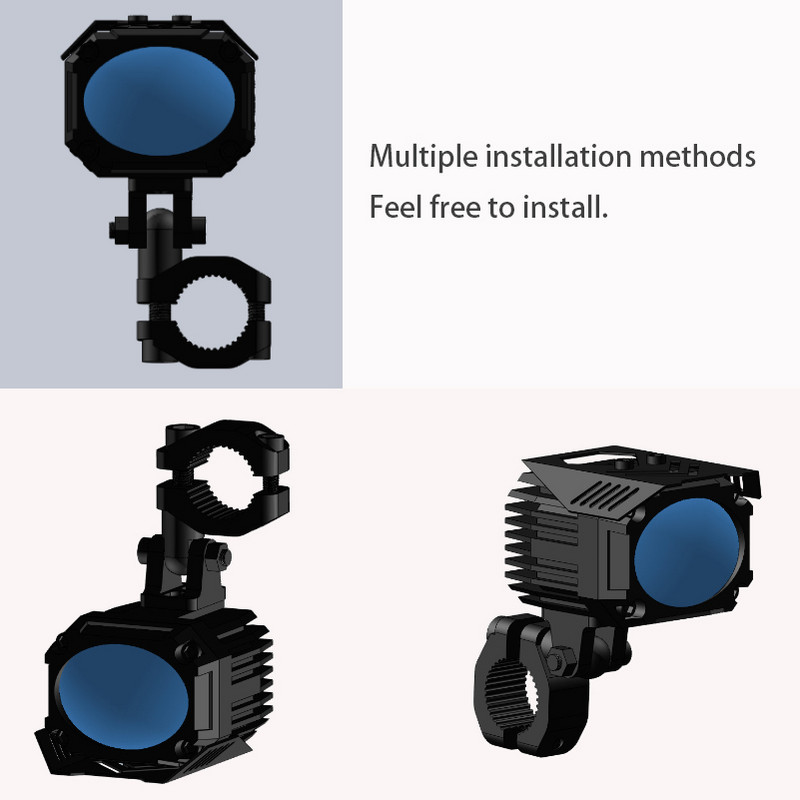 Multiple installation methods
Feel free to install.