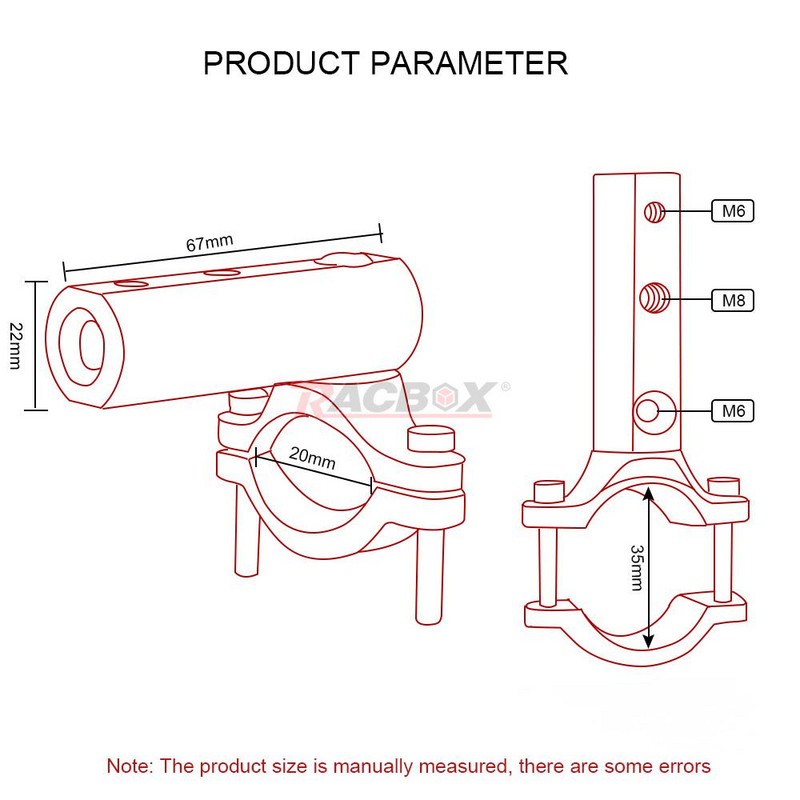 PRODUCT PARAMETER

67mm

22mm

RACBOX®

20mm

M6

M8

M6

35mm

Note: The product size is manually measured, there are some errors