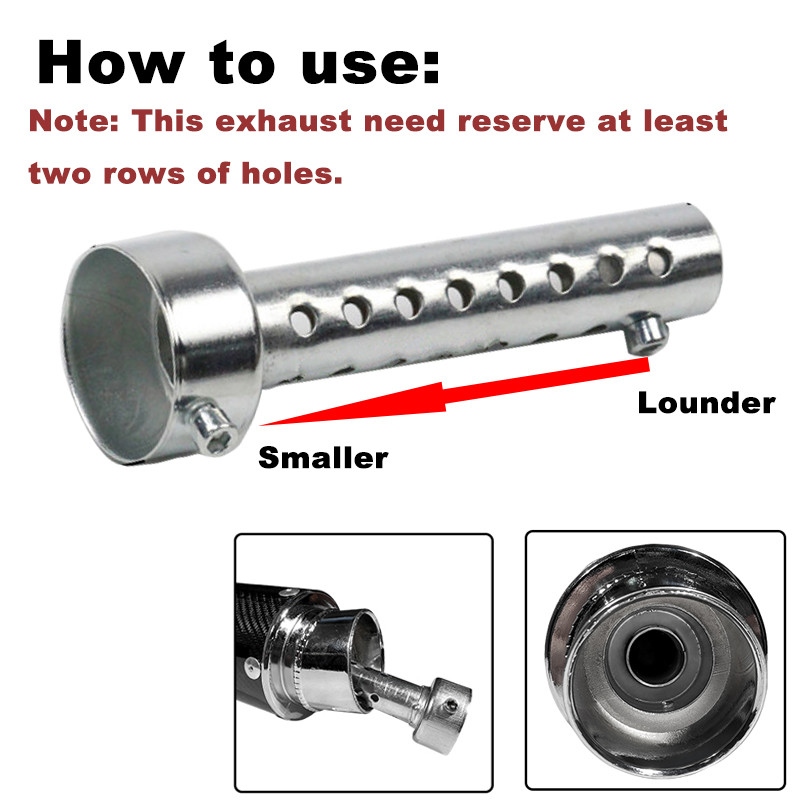 How to use:

Note: This exhaust need reserve at least two rows of holes.

Lounder

Smaller