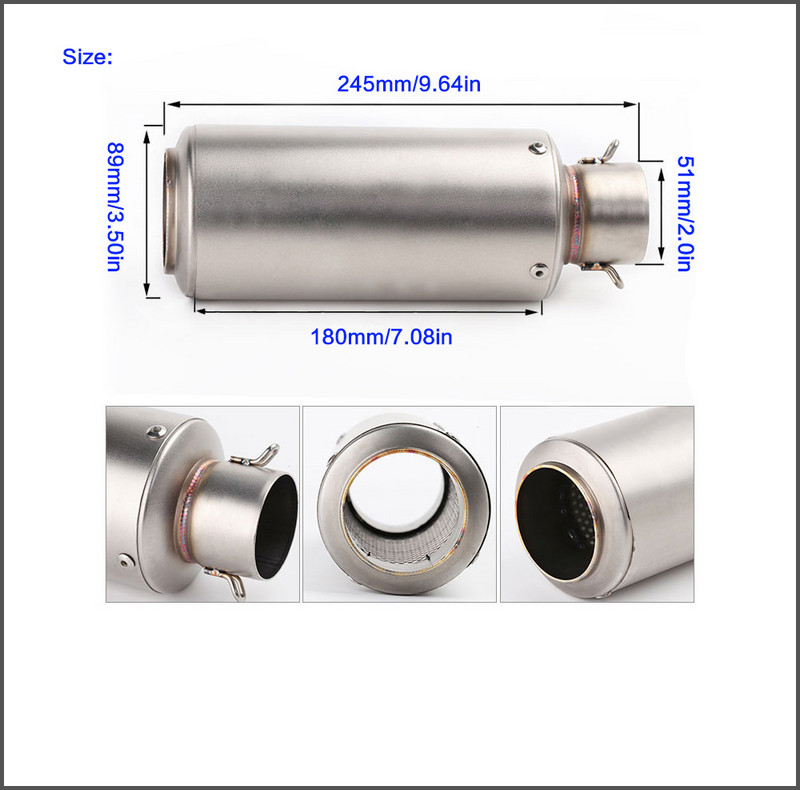 Size:

245mm/9.64in

89mm/3.50in

51mm/2.0in

180mm/7.08in