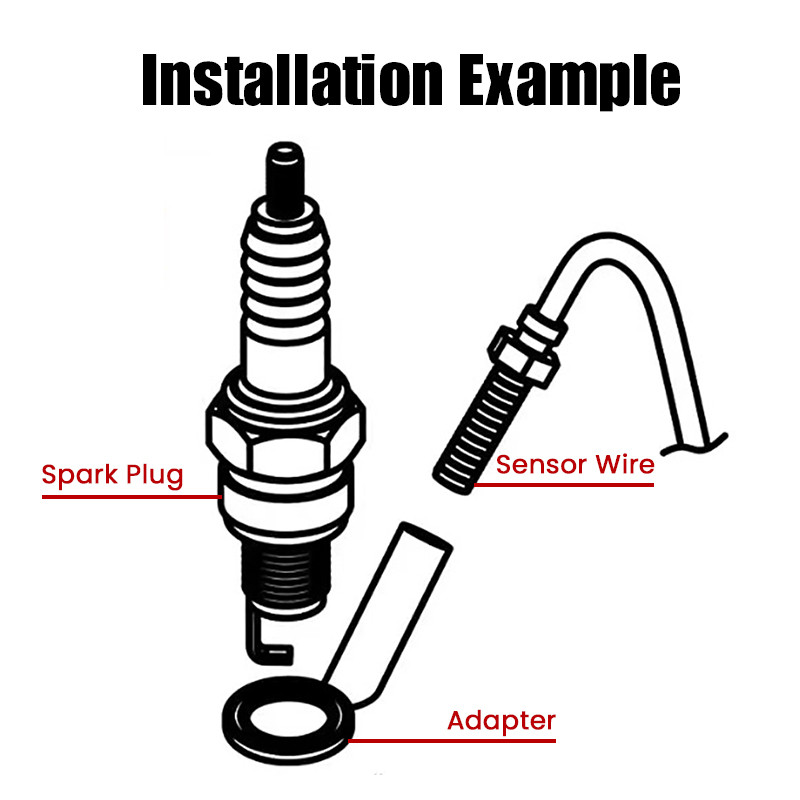 Installation Example

Spark Plug

Sensor Wire

Adapter