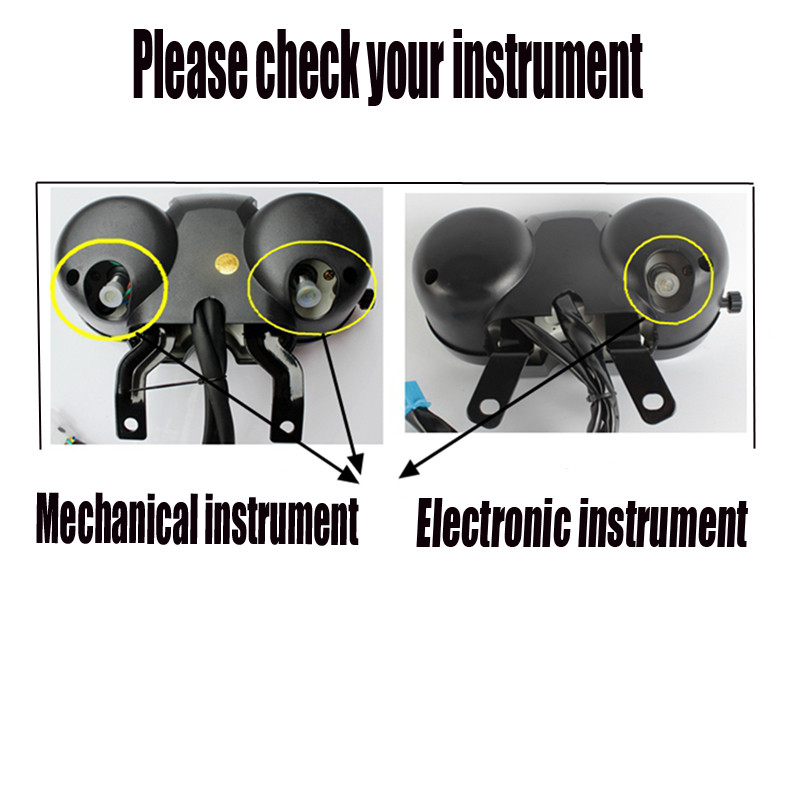 Please check your instrument

Mechanical instrument

Electronic instrument