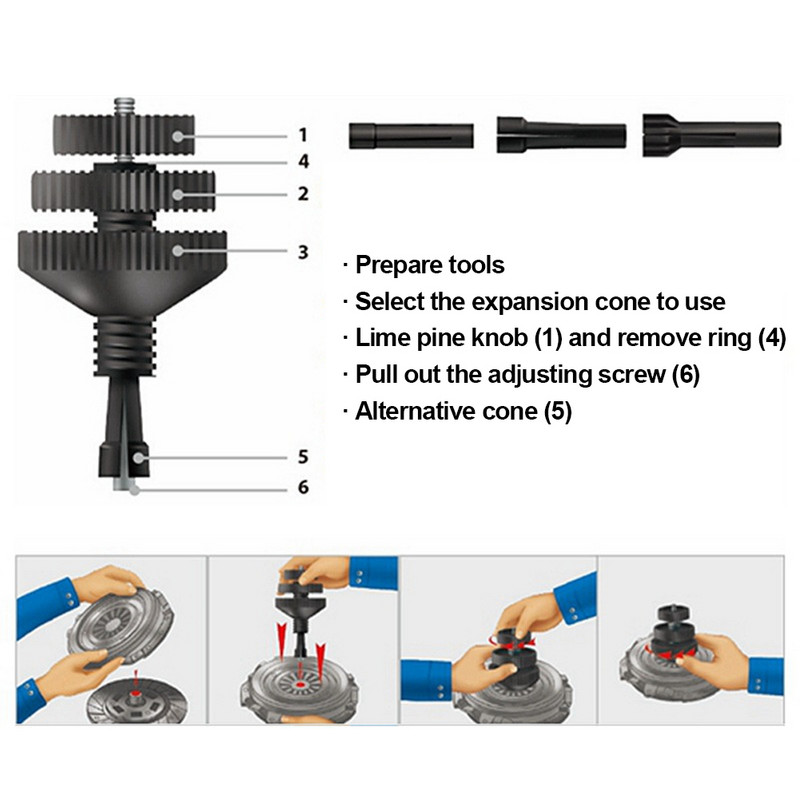 1
4
2
3
5
6

· Prepare tools
· Select the expansion cone to use
· Lime pine knob (1) and remove ring (4)
· Pull out the adjusting screw (6)
· Alternative cone (5)