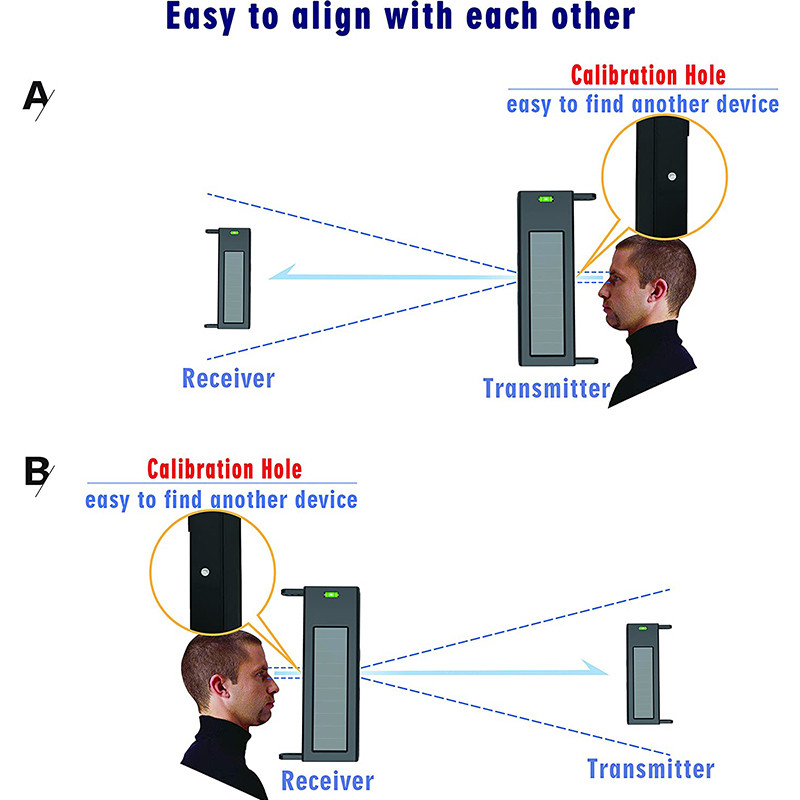 Easy to align with each other

A

Calibration Hole
easy to find another device

Receiver

Transmitter

B

Calibration Hole
easy to find another device

Receiver

Transmitter