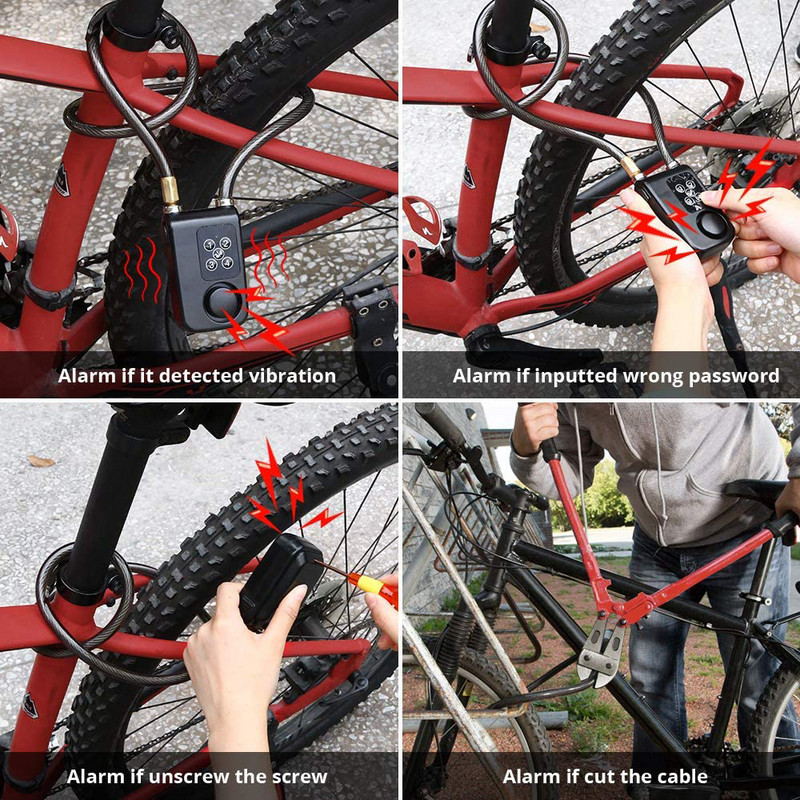 Alarm if it detected vibration

Alarm if inputted wrong password

Alarm if unscrew the screw

Alarm if cut the cable