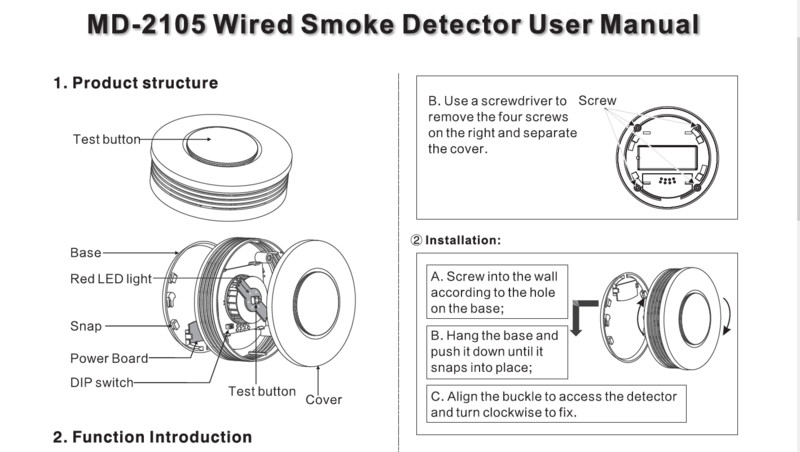 MD-2105 Wired Smoke Detector User Manual

1. Product structure

Test button

Base

Red LED light

Snap

Power Board

DIP switch

Test button

Cover

2. Function Introduction

B. Use a screwdriver to remove the four screws on the right and separate the cover.

Screw

② Installation:

A. Screw into the wall according to the hole on the base;

B. Hang the base and push it down until it snaps into place;

C. Align the buckle to access the detector and turn clockwise to fix.