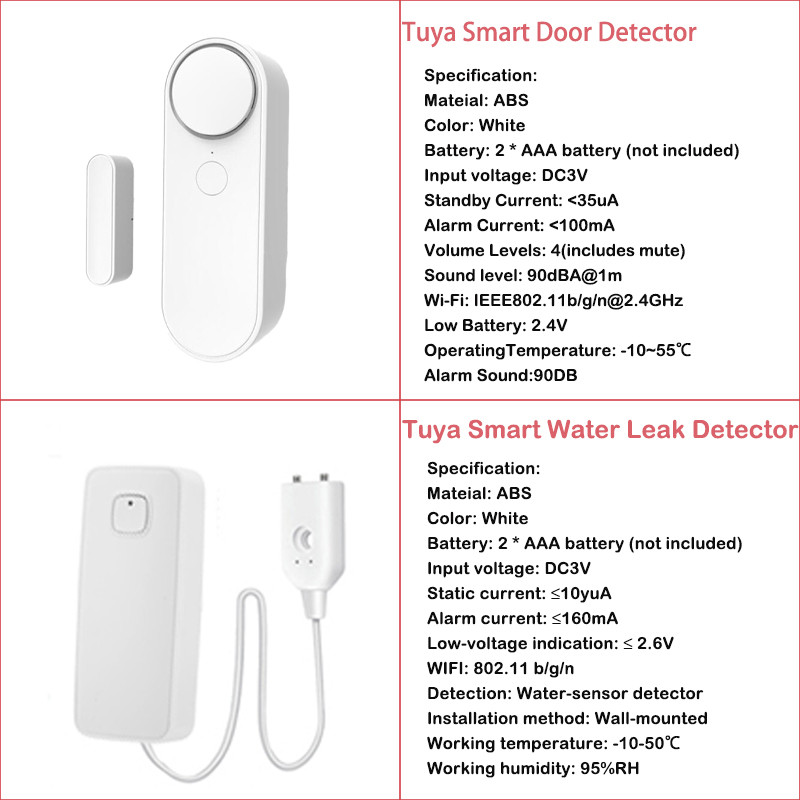 Tuya Smart Door Detector

Specification:
Mateial: ABS
Color: White
Battery: 2 * AAA battery (not included)
Input voltage: DC3V
Standby Current: <35uA
Alarm Current: <100mA
Volume Levels: 4(includes mute)
Sound level: 90dBA@1m
Wi-Fi: IEEE802.11b/g/n@2.4GHz
Low Battery: 2.4V
OperatingTemperature: -10~55℃
Alarm Sound:90DB

Tuya Smart Water Leak Detector

Specification:
Mateial: ABS
Color: White
Battery: 2 * AAA battery (not included)
Input voltage: DC3V
Static current: ≤10yuA
Alarm current: ≤160mA
Low-voltage indication: ≤ 2.6V
WIFI: 802.11 b/g/n
Detection: Water-sensor detector
Installation method: Wall-mounted
Working temperature: -10-50℃
Working humidity: 95%RH