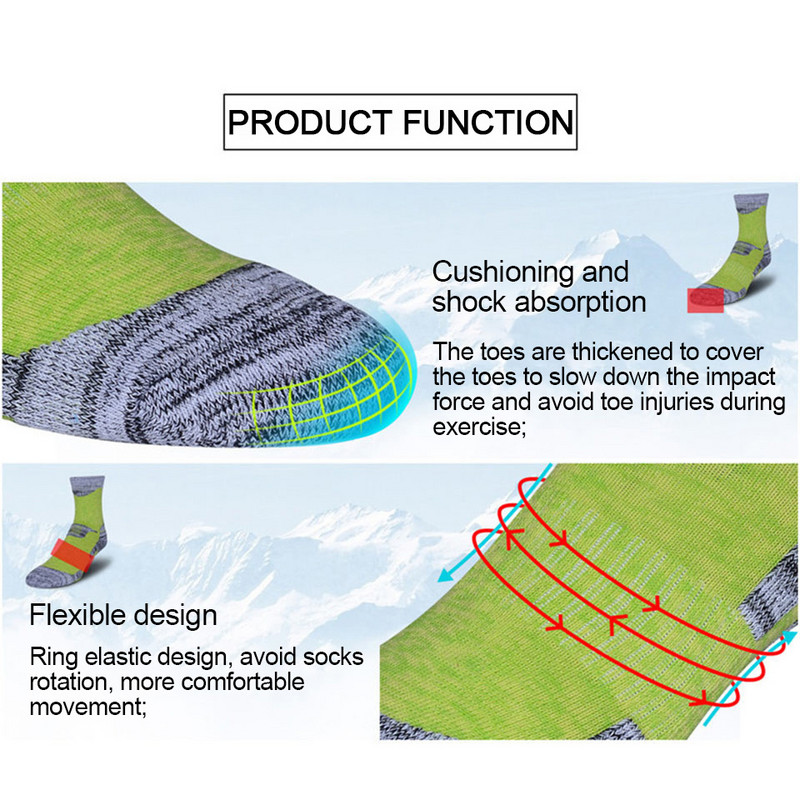 PRODUCT FUNCTION

Cushioning and shock absorption

The toes are thickened to cover the toes to slow down the impact force and avoid toe injuries during exercise;

Flexible design

Ring elastic design, avoid socks rotation, more comfortable movement;