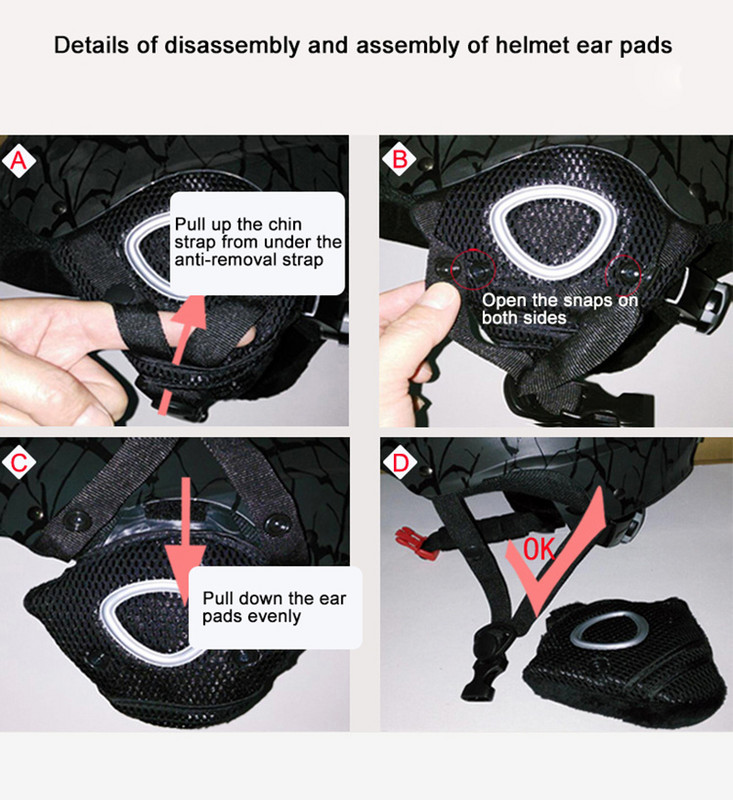 Details of disassembly and assembly of helmet ear pads

A

Pull up the chin strap from under the anti-removal strap

B

Open the snaps on both sides

C

Pull down the ear pads evenly

D

OK