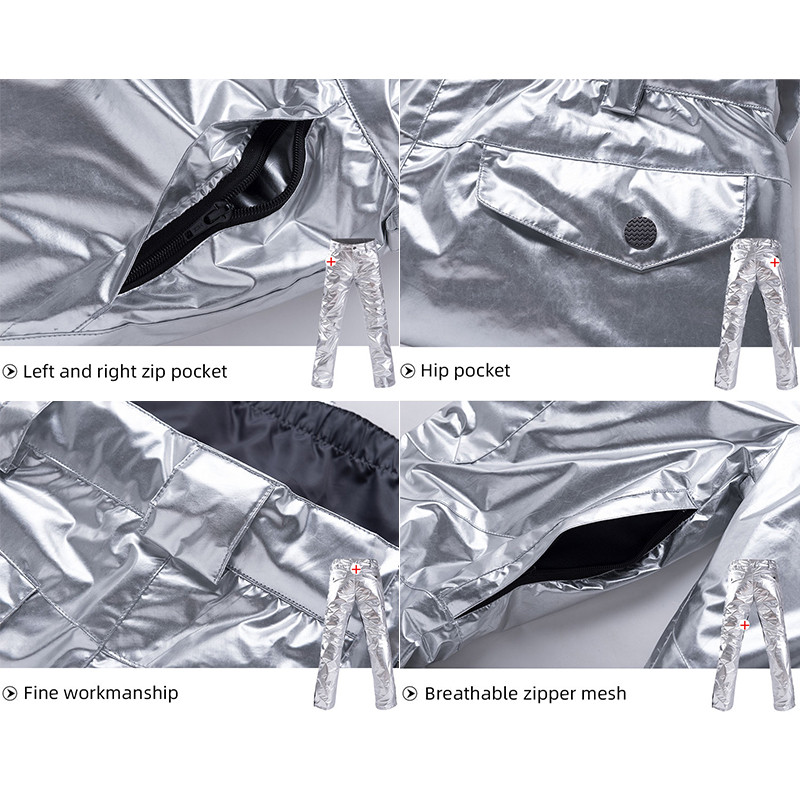 Left and right zip pocket

Hip pocket

Fine workmanship

Breathable zipper mesh