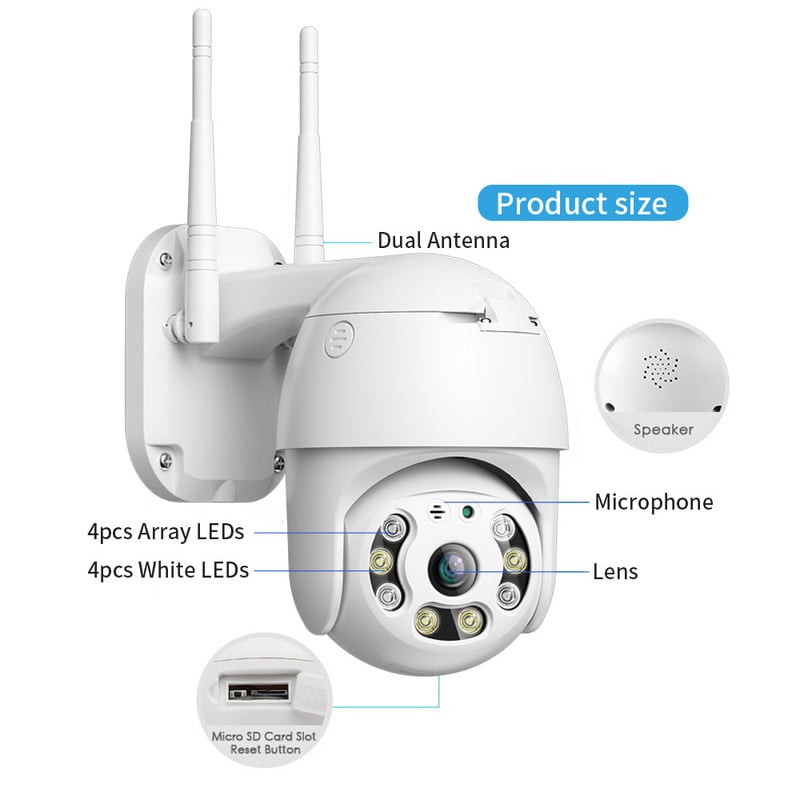 Product size

Dual Antenna

Speaker

Microphone

4pcs Array LEDs

4pcs White LEDs

Lens

Micro SD Card Slot
Reset Button