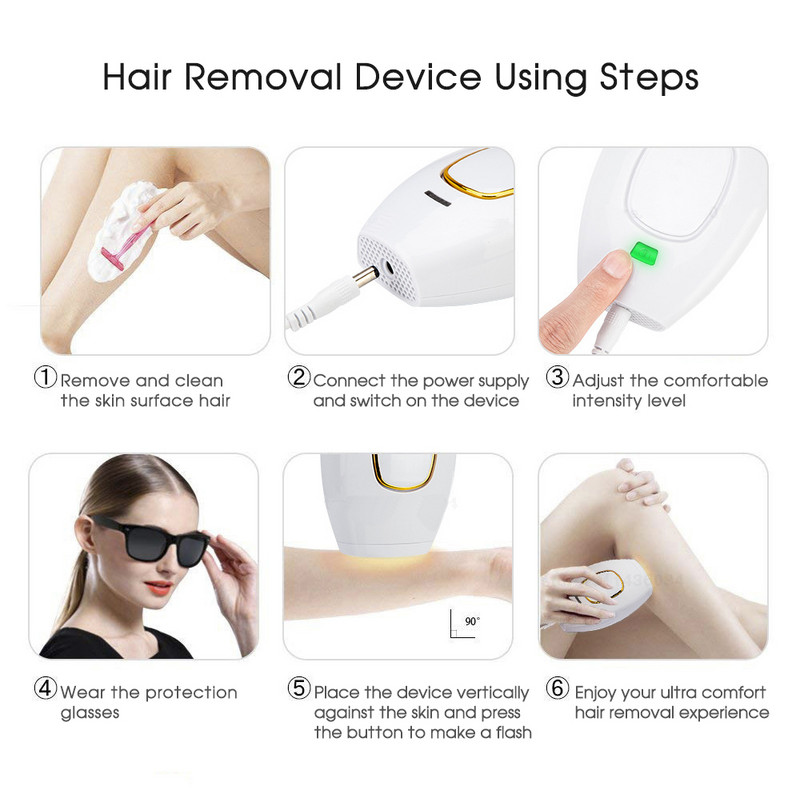 Hair Removal Device Using Steps

① Remove and clean the skin surface hair

② Connect the power supply and switch on the device

③ Adjust the comfortable intensity level

④ Wear the protection glasses

90°

⑤ Place the device vertically against the skin and press the button to make a flash

⑥ Enjoy your ultra comfort hair removal experience