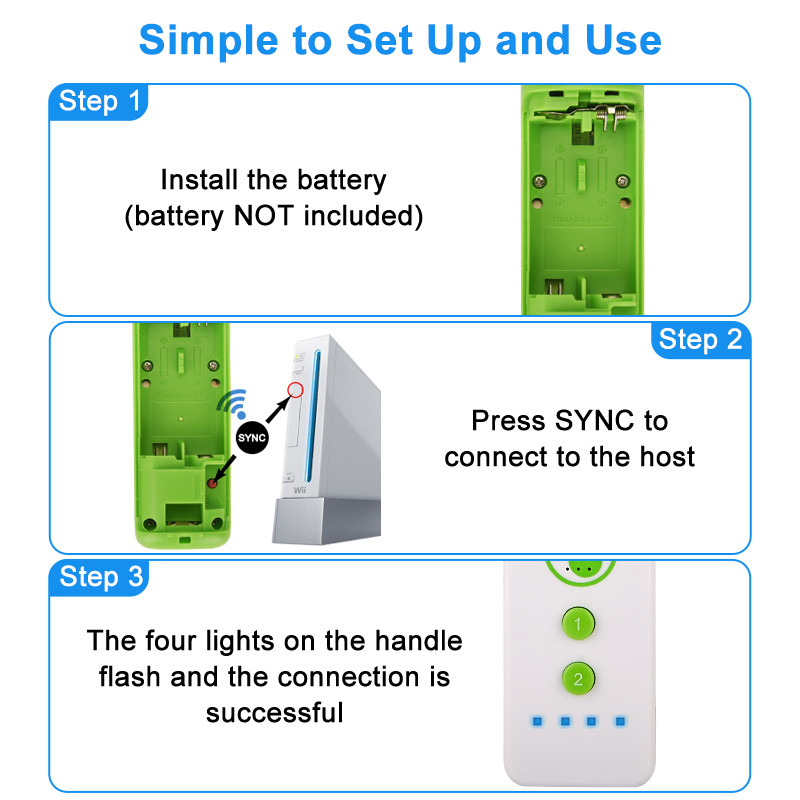 Simple to Set Up and Use

Step 1

Install the battery (battery NOT included)

Step 2

SYNC

Wii

Press SYNC to connect to the host

Step 3

The four lights on the handle flash and the connection is successful

1

2