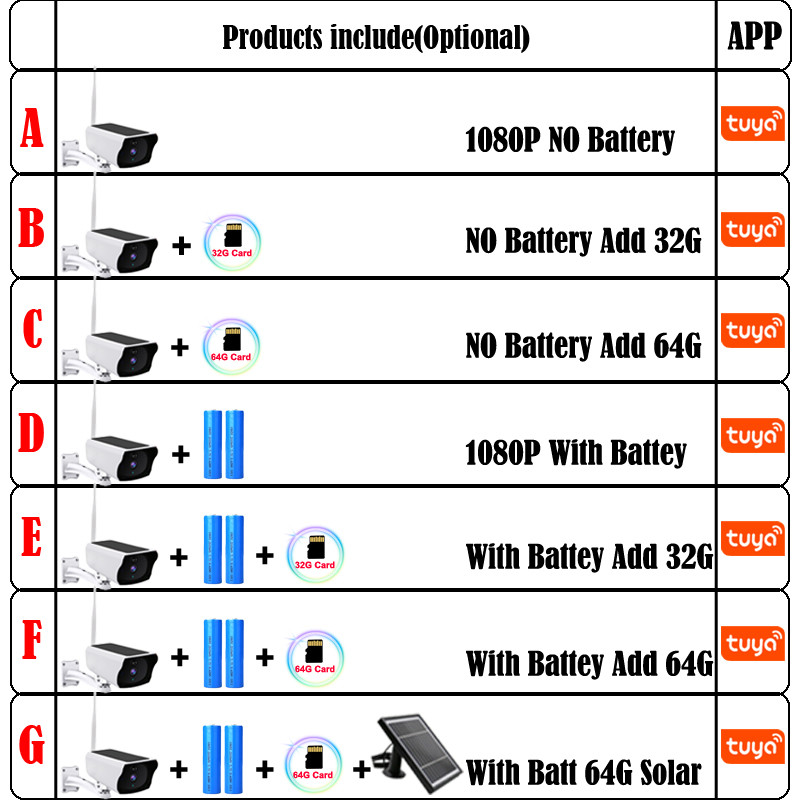 | | Products include(Optional) | APP |
|---|---|---|
| A | 1080P NO Battery | tuya |
| B | + 32G Card NO Battery Add 32G | tuya |
| C | + 64G Card NO Battery Add 64G | tuya |
| D | + 1080P With Battey | tuya |
| E | + + 32G Card With Battey Add 32G | tuya |
| F | + + 64G Card With Battey Add 64G | tuya |
| G | + + 64G Card + With Batt 64G Solar | tuya |