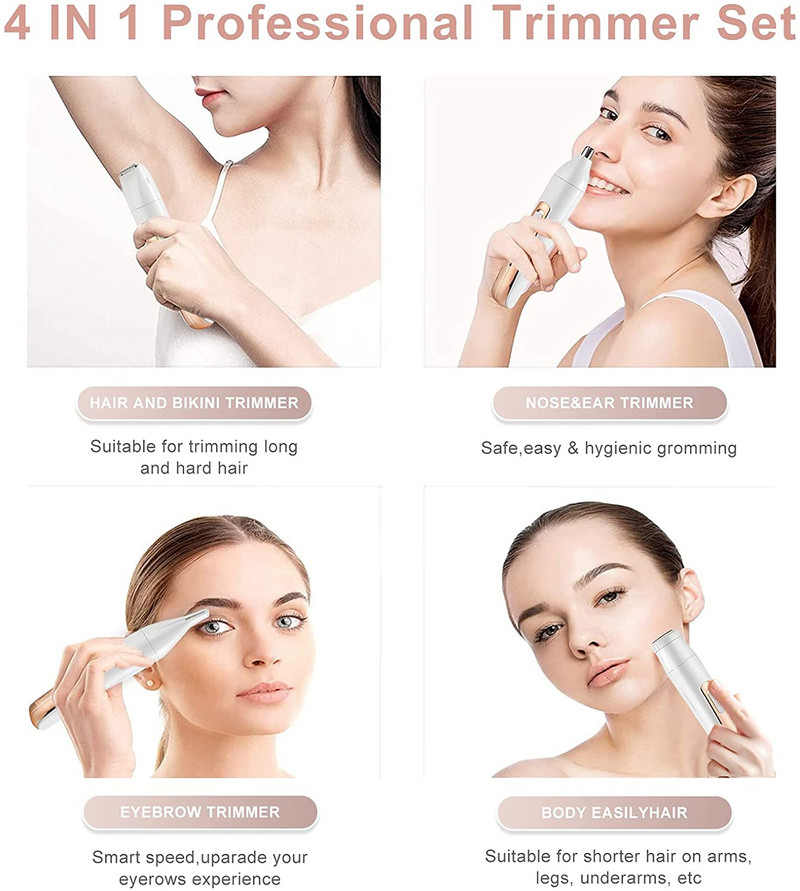 4 IN 1 Professional Trimmer Set

HAIR AND BIKINI TRIMMER

Suitable for trimming long and hard hair

NOSE&EAR TRIMMER

Safe,easy & hygienic gromming

EYEBROW TRIMMER

Smart speed,uparade your eyerows experience

BODY EASILYHAIR

Suitable for shorter hair on arms, legs, underarms, etc