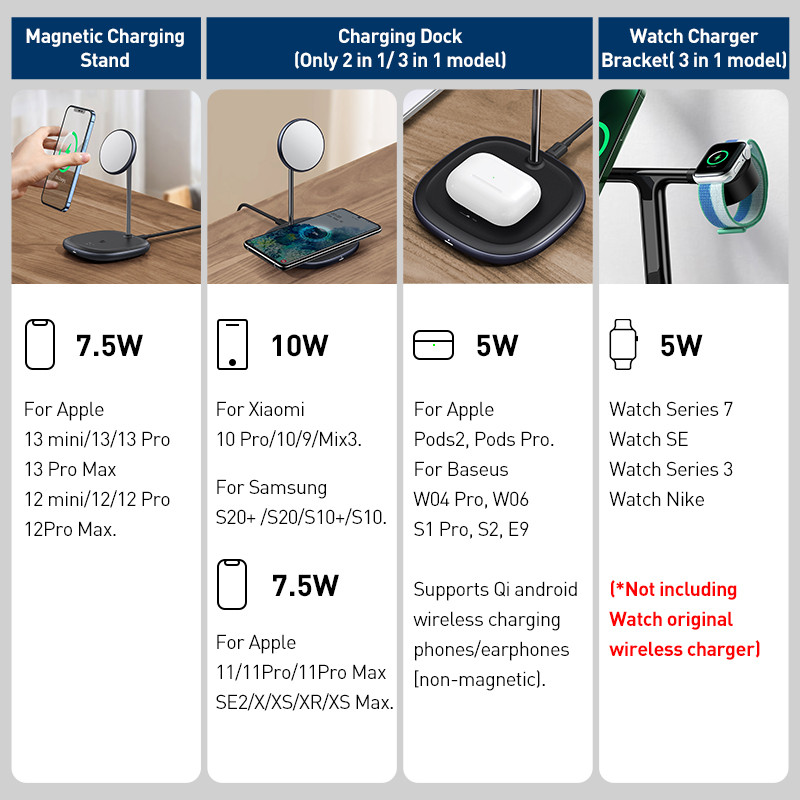 Magnetic Charging Stand

7.5W

For Apple
13 mini/13/13 Pro
13 Pro Max
12 mini/12/12 Pro
12Pro Max.

Charging Dock
(Only 2 in 1/ 3 in 1 model)

10W

For Xiaomi
10 Pro/10/9/Mix3.

For Samsung
S20+ /S20/S10+/S10.

7.5W

For Apple
11/11Pro/11Pro Max
SE2/X/XS/XR/XS Max.

5W

For Apple
Pods2, Pods Pro.
For Baseus
W04 Pro, W06
S1 Pro, S2, E9

Supports Qi android wireless charging phones/earphones (non-magnetic).

Watch Charger Bracket( 3 in 1 model)

5W

Watch Series 7
Watch SE
Watch Series 3
Watch Nike

(*Not including Watch original wireless charger)