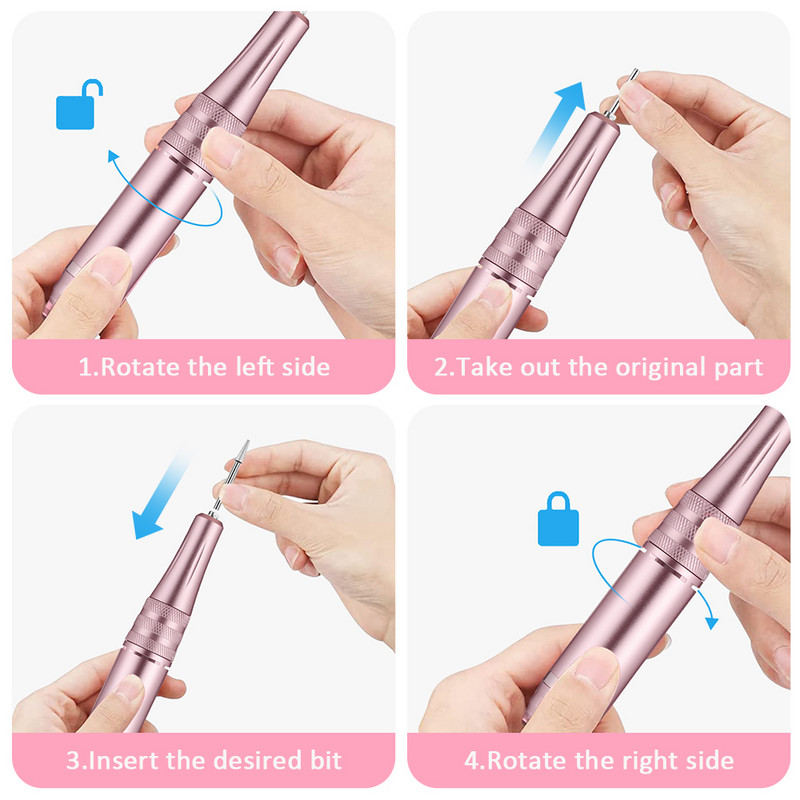 1.Rotate the left side

2.Take out the original part

3.Insert the desired bit

4.Rotate the right side