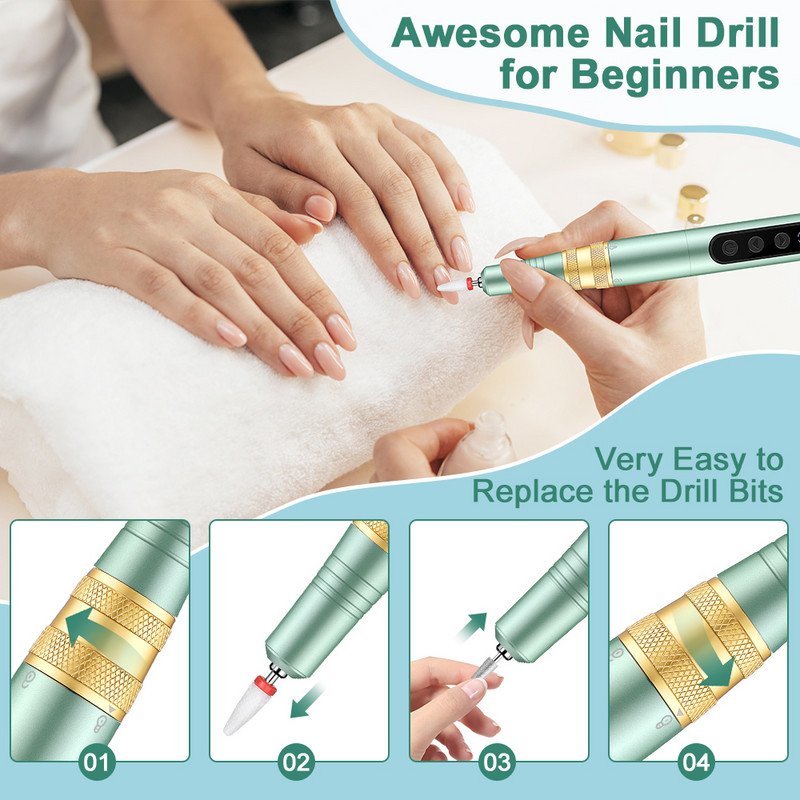 Awesome Nail Drill for Beginners

Very Easy to Replace the Drill Bits

01

02

03

04