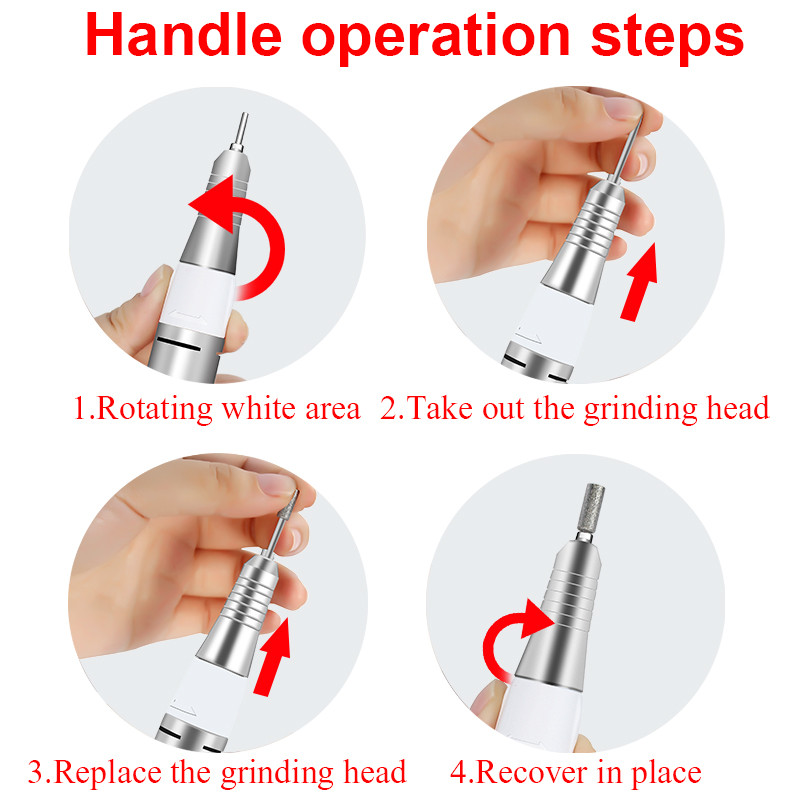 Handle operation steps

1.Rotating white area

2.Take out the grinding head

3.Replace the grinding head

4.Recover in place