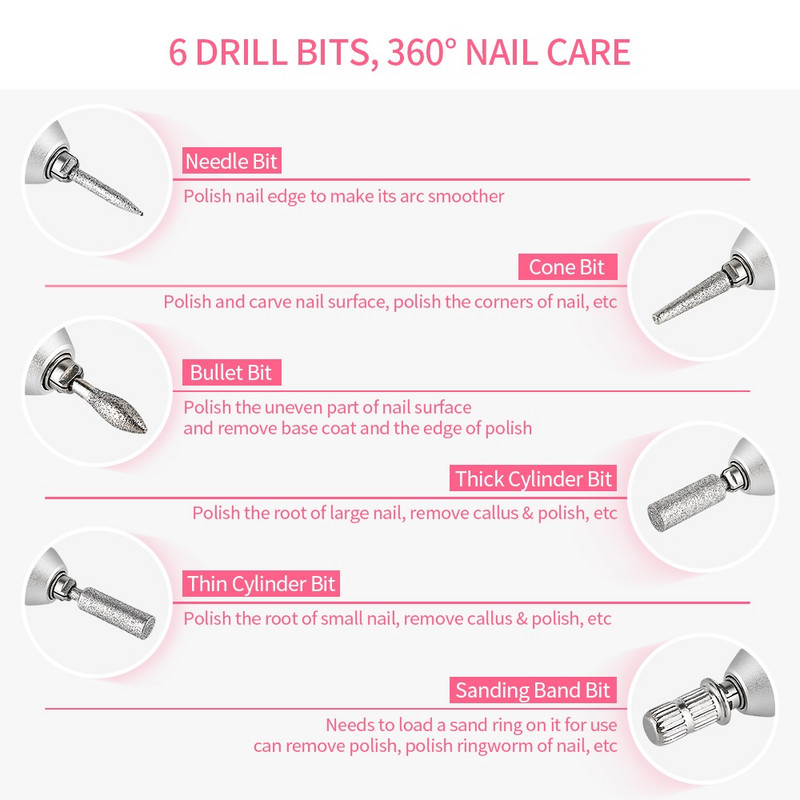 6 DRILL BITS, 360° NAIL CARE

Needle Bit

Polish nail edge to make its arc smoother

Cone Bit

Polish and carve nail surface, polish the corners of nail, etc

Bullet Bit

Polish the uneven part of nail surface
and remove base coat and the edge of polish

Thick Cylinder Bit

Polish the root of large nail, remove callus & polish, etc

Thin Cylinder Bit

Polish the root of small nail, remove callus & polish, etc

Sanding Band Bit

Needs to load a sand ring on it for use
can remove polish, polish ringworm of nail, etc