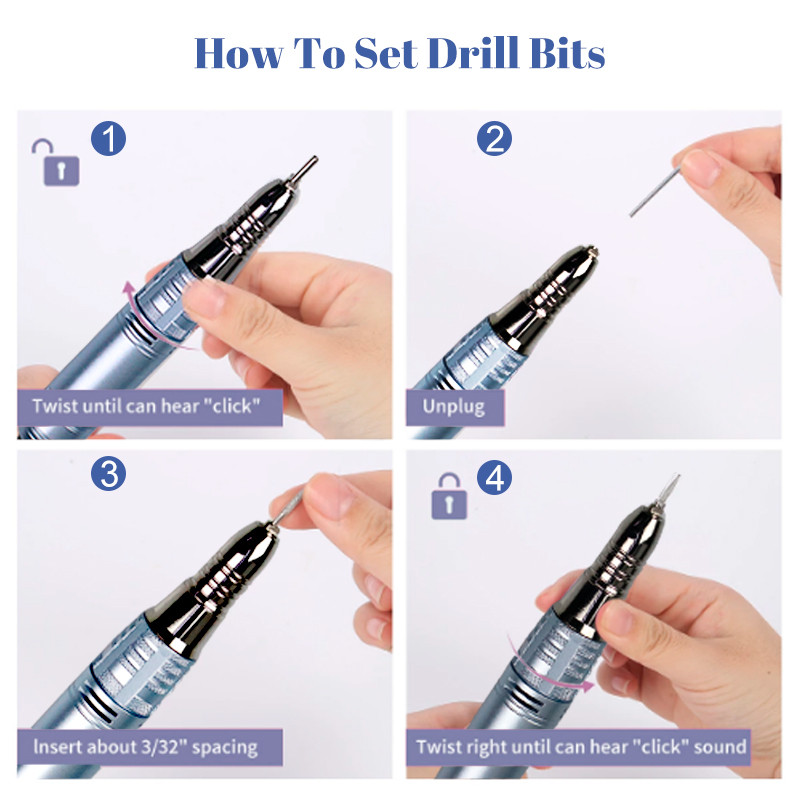 How To Set Drill Bits

1

Twist until can hear "click"

2

Unplug

3

Insert about 3/32" spacing

4

Twist right until can hear "click" sound