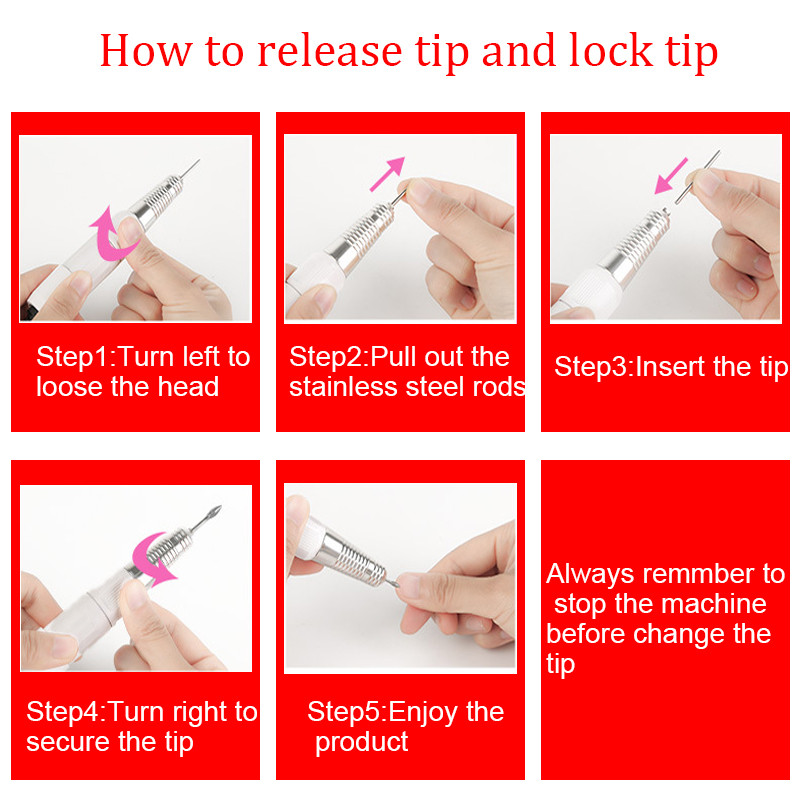 How to release tip and lock tip

Step1:Turn left to loose the head

Step2:Pull out the stainless steel rods

Step3:Insert the tip

Step4:Turn right to secure the tip

Step5:Enjoy the product

Always remmber to stop the machine before change the tip