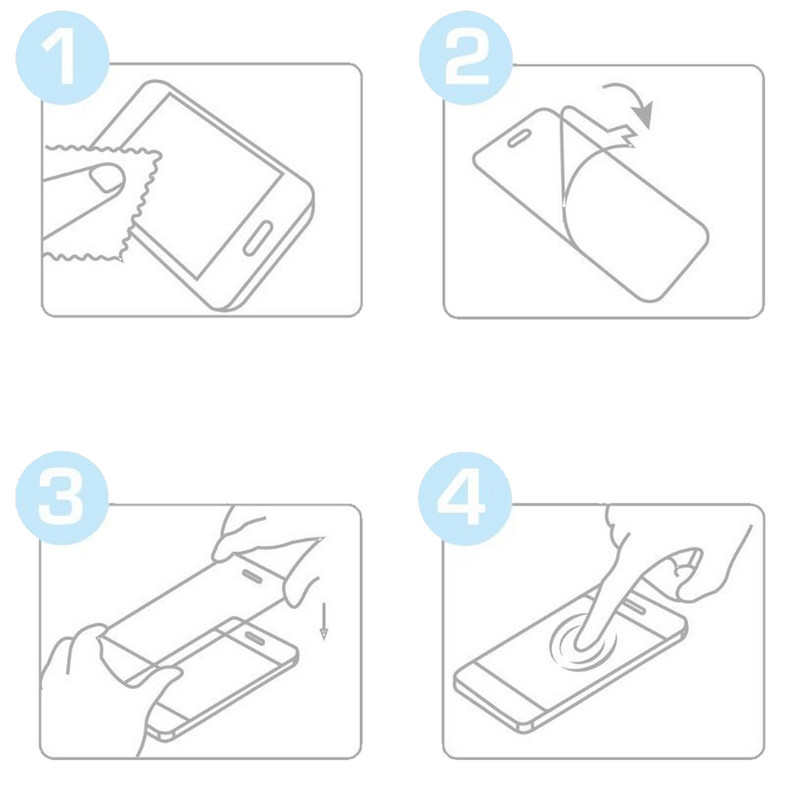 1

2

3

4