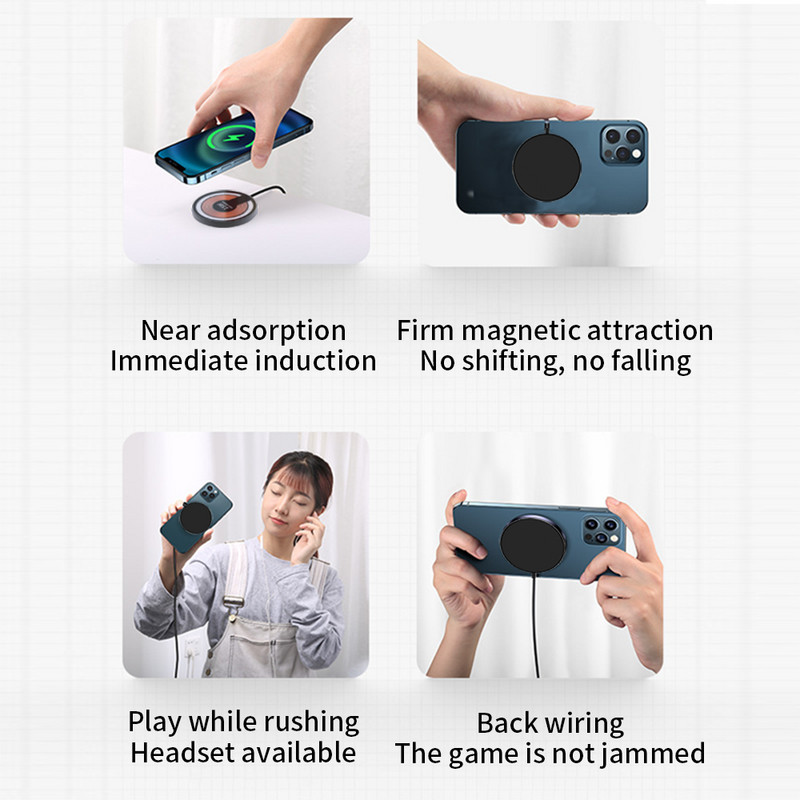 Near adsorption
Immediate induction

Firm magnetic attraction
No shifting, no falling

Play while rushing
Headset available

Back wiring
The game is not jammed