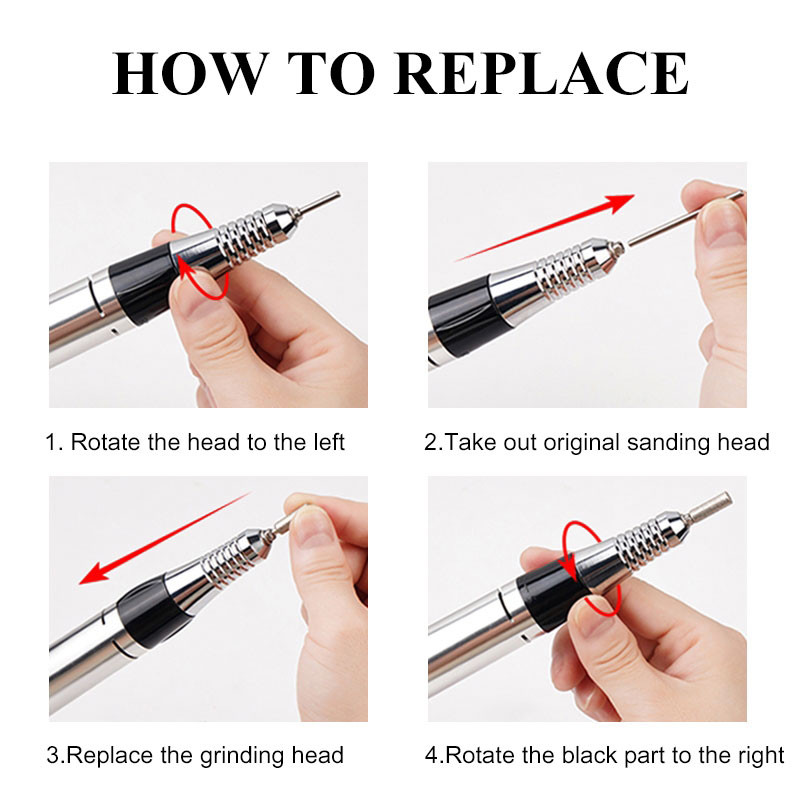 HOW TO REPLACE

1. Rotate the head to the left

2.Take out original sanding head

3.Replace the grinding head

4.Rotate the black part to the right