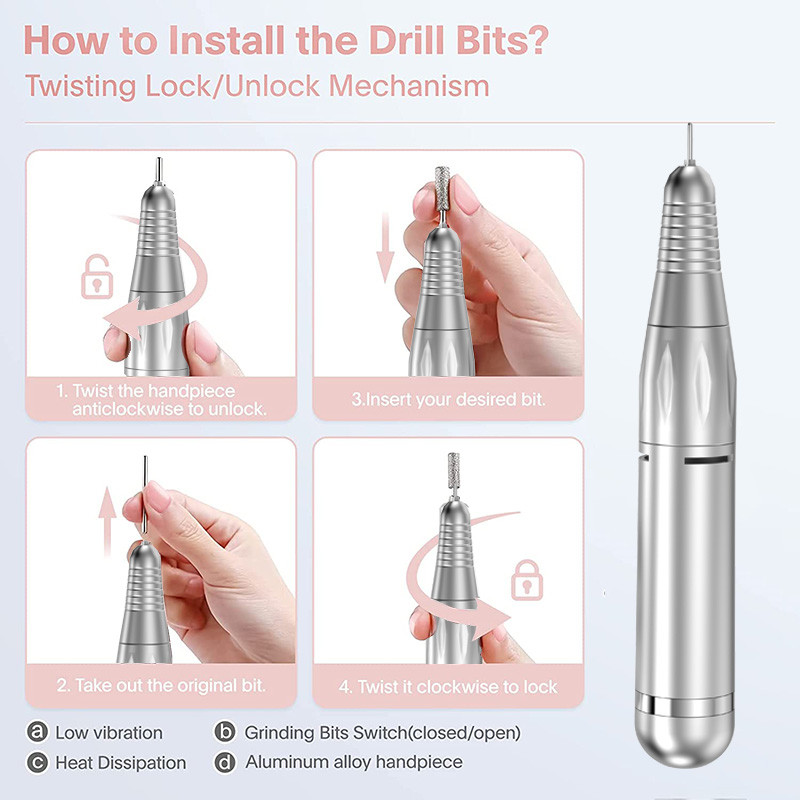 How to Install the Drill Bits?
Twisting Lock/Unlock Mechanism

1. Twist the handpiece anticlockwise to unlock.

3.Insert your desired bit.

2. Take out the original bit.

4. Twist it clockwise to lock

a Low vibration
b Grinding Bits Switch(closed/open)
c Heat Dissipation
d Aluminum alloy handpiece