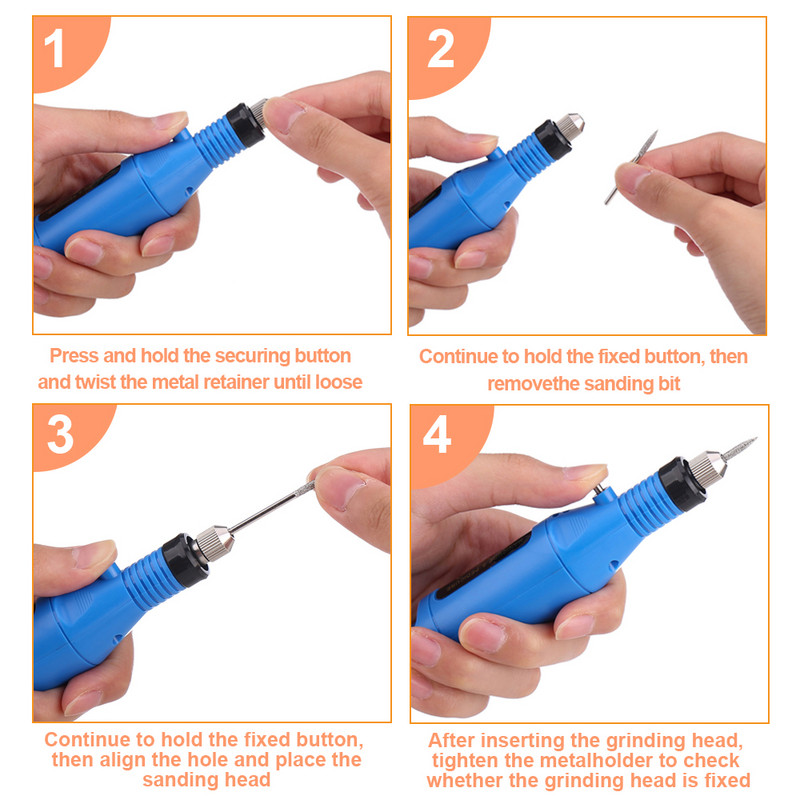 1

Press and hold the securing button and twist the metal retainer until loose

2

Continue to hold the fixed button, then removethe sanding bit

3

Continue to hold the fixed button, then align the hole and place the sanding head

4

After inserting the grinding head, tighten the metalholder to check whether the grinding head is fixed