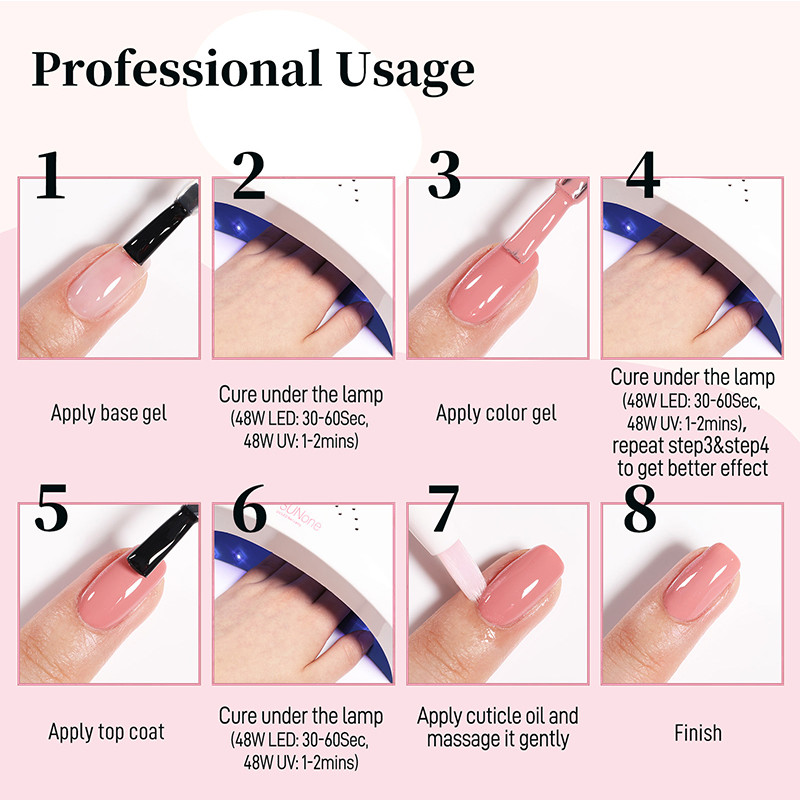 Professional Usage

1

Apply base gel

2

Cure under the lamp (48W LED: 30-60Sec, 48W UV: 1-2mins)

3

Apply color gel

4

Cure under the lamp (48W LED: 30-60Sec, 48W UV: 1-2mins), repeat step3&step4 to get better effect

5

Apply top coat

6

SUNone

Cure under the lamp (48W LED: 30-60Sec, 48W UV: 1-2mins)

7

Apply cuticle oil and massage it gently

8

Finish