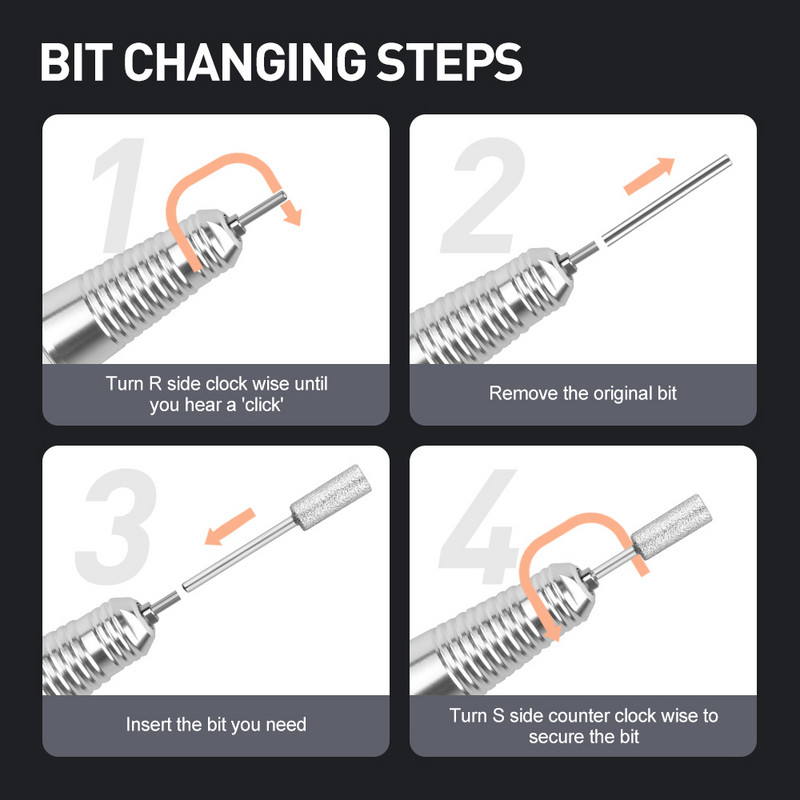 BIT CHANGING STEPS

1

Turn R side clock wise until you hear a 'click'

2

Remove the original bit

3

Insert the bit you need

4

Turn S side counter clock wise to secure the bit