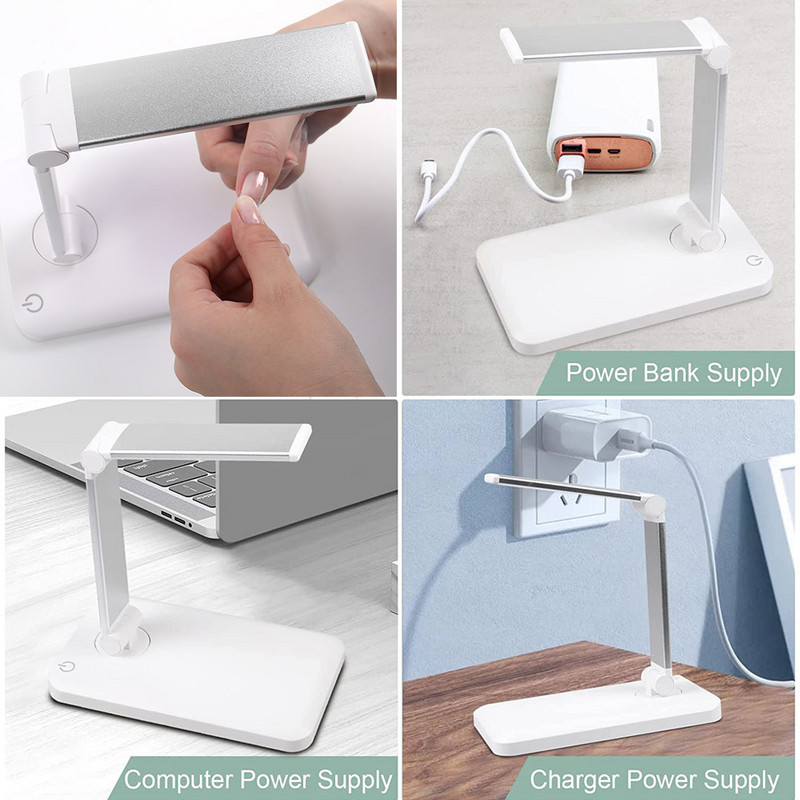 Power Bank Supply

Computer Power Supply

Charger Power Supply