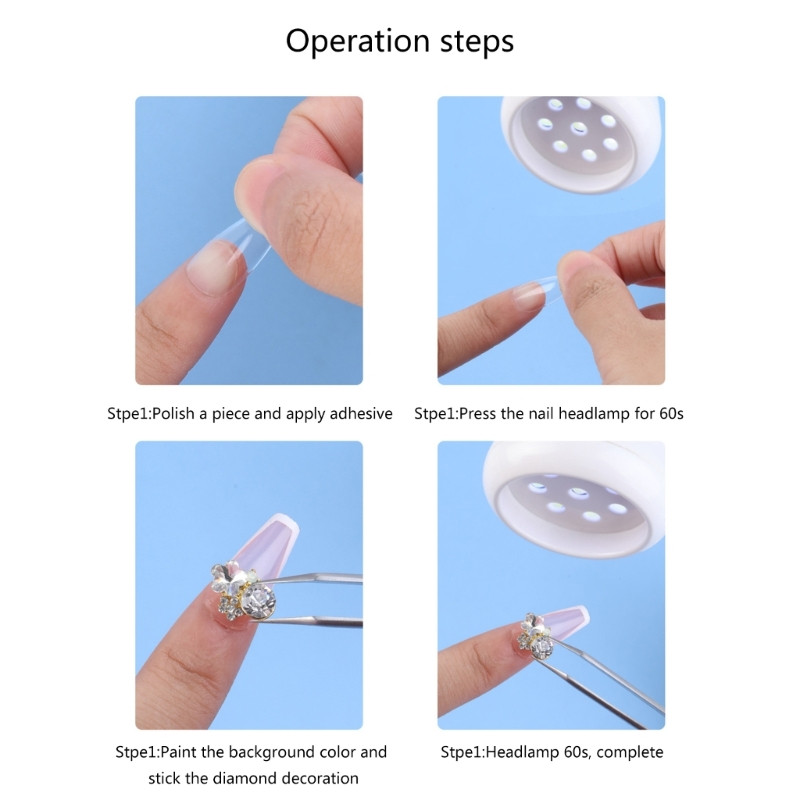 Operation steps

Stpe1:Polish a piece and apply adhesive

Stpe1:Press the nail headlamp for 60s

Stpe1:Paint the background color and stick the diamond decoration

Stpe1:Headlamp 60s, complete