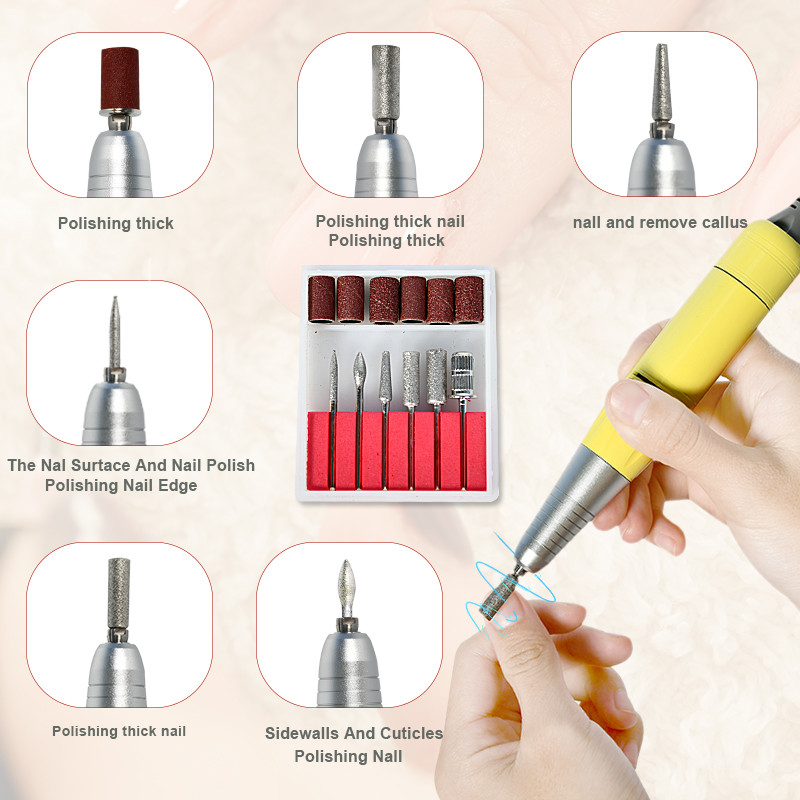 Polishing thick

Polishing thick nail
Polishing thick

nall and remove callus

The Nal Surtace And Nail Polish
Polishing Nail Edge

Polishing thick nail

Sidewalls And Cuticles
Polishing Nall