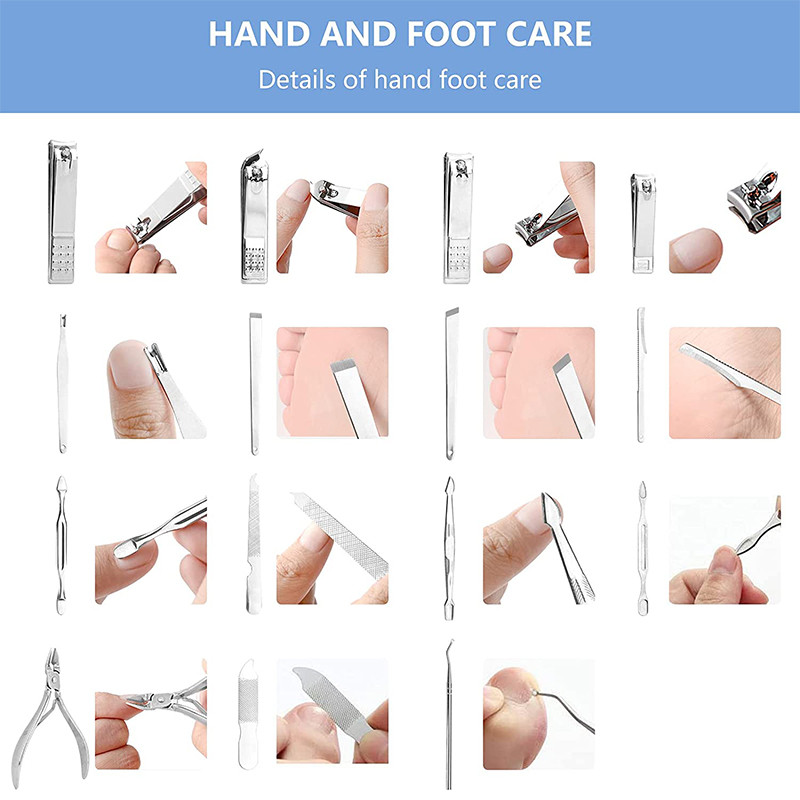 HAND AND FOOT CARE
Details of hand foot care