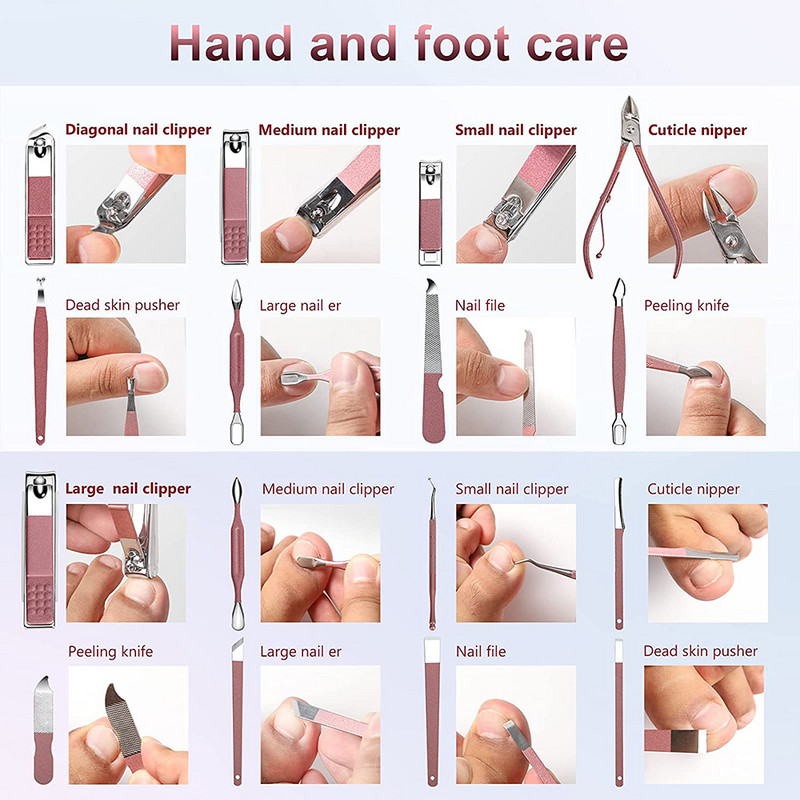 Hand and foot care

Diagonal nail clipper

Medium nail clipper

Small nail clipper

Cuticle nipper

Dead skin pusher

Large nail er

Nail file

Peeling knife

Large nail clipper

Medium nail clipper

Small nail clipper

Cuticle nipper

Peeling knife

Large nail er

Nail file

Dead skin pusher