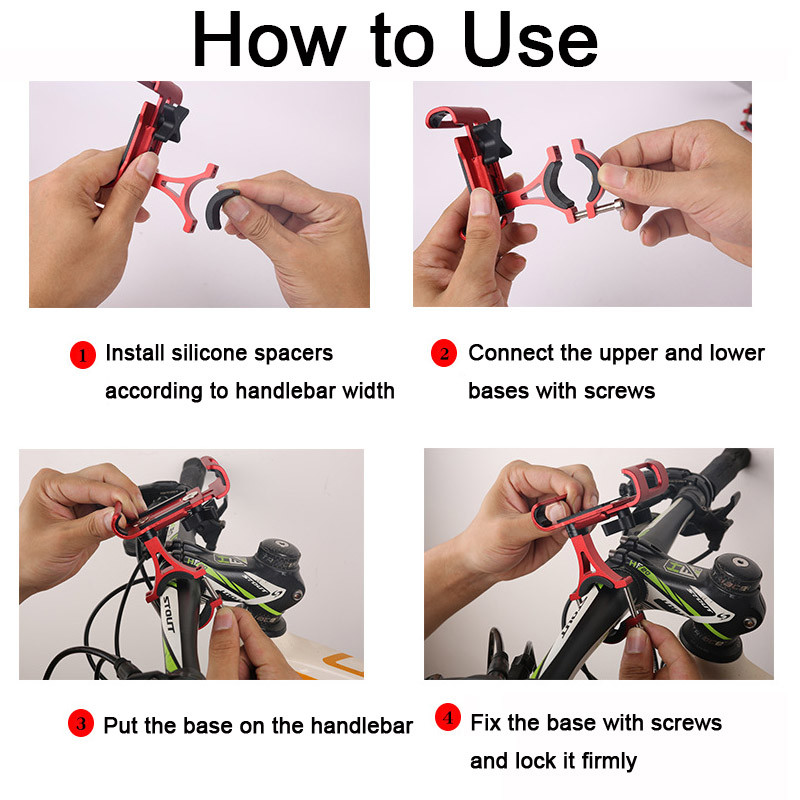 How to Use

1 Install silicone spacers according to handlebar width

2 Connect the upper and lower bases with screws

STOUT

STOUT

3 Put the base on the handlebar

4 Fix the base with screws and lock it firmly