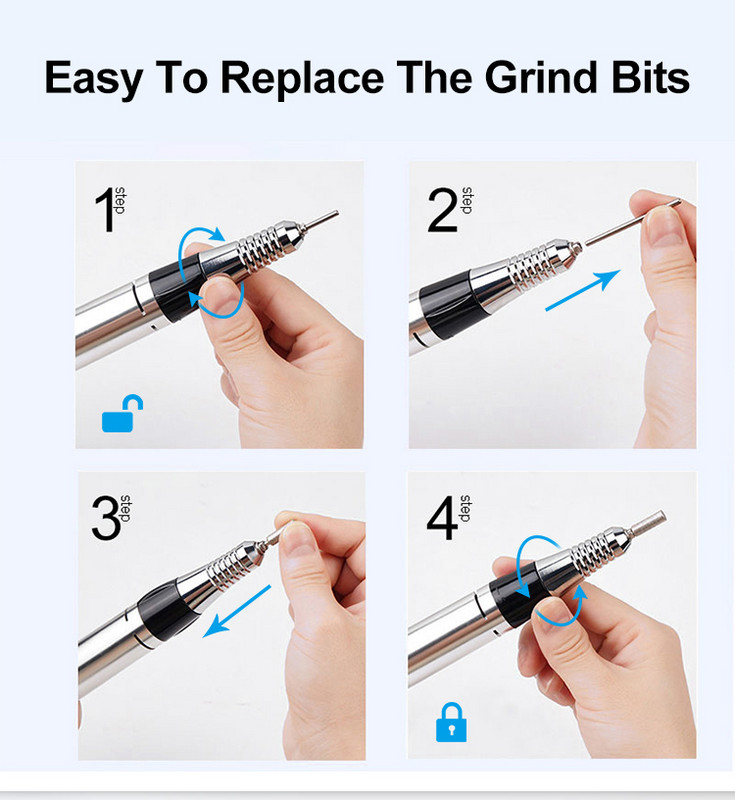 Easy To Replace The Grind Bits

1 step

2 step

3 step

4 step