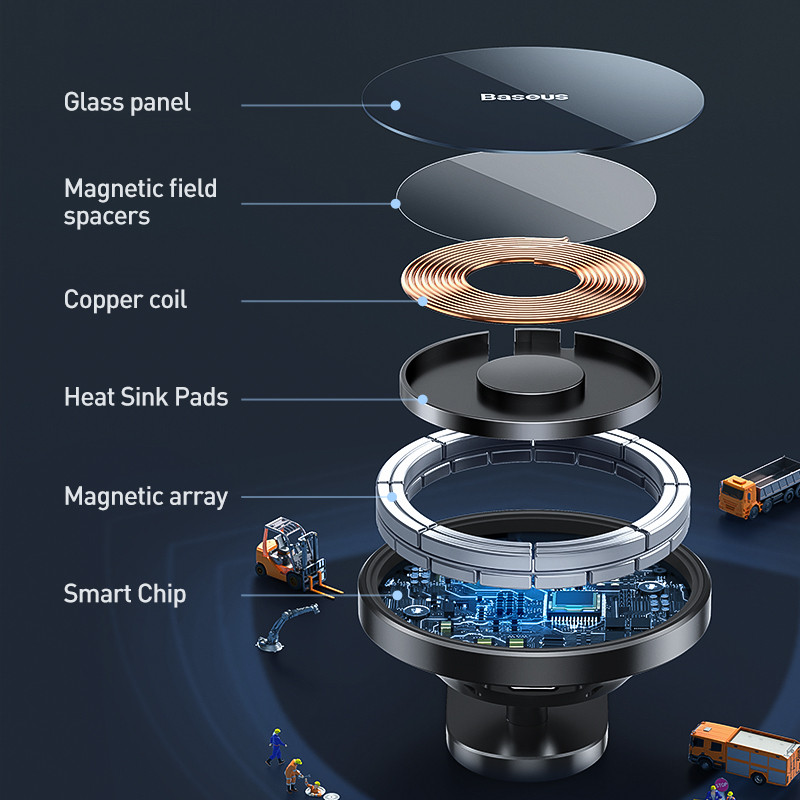 Glass panel

Baseus

Magnetic field spacers

Copper coil

Heat Sink Pads

Magnetic array

Smart Chip