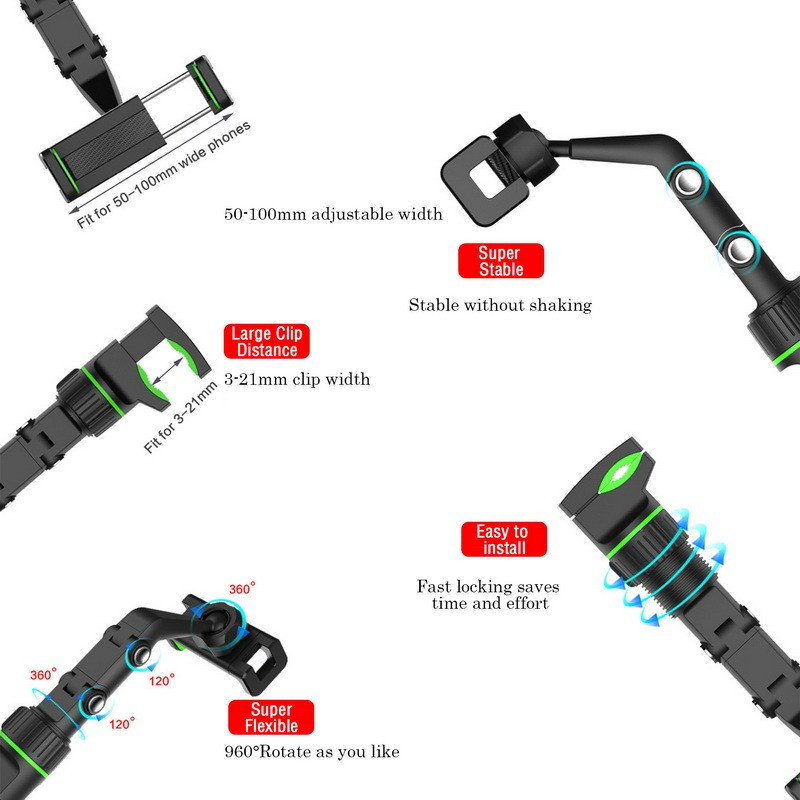 Fit for 50–100mm wide phones

50-100mm adjustable width

Super Stable

Stable without shaking

Large Clip Distance

3-21mm clip width

Fit for 3–21mm

Easy to install

Fast locking saves time and effort

360°

360°

120°

120°

Super Flexible

960°Rotate as you like