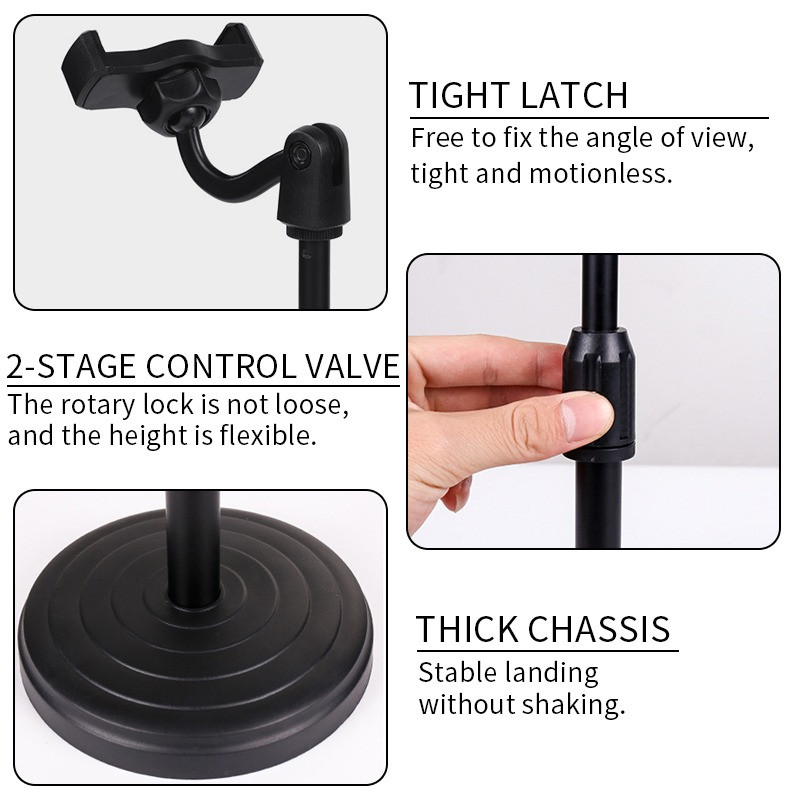 TIGHT LATCH
Free to fix the angle of view, tight and motionless.

2-STAGE CONTROL VALVE
The rotary lock is not loose, and the height is flexible.

THICK CHASSIS
Stable landing without shaking.