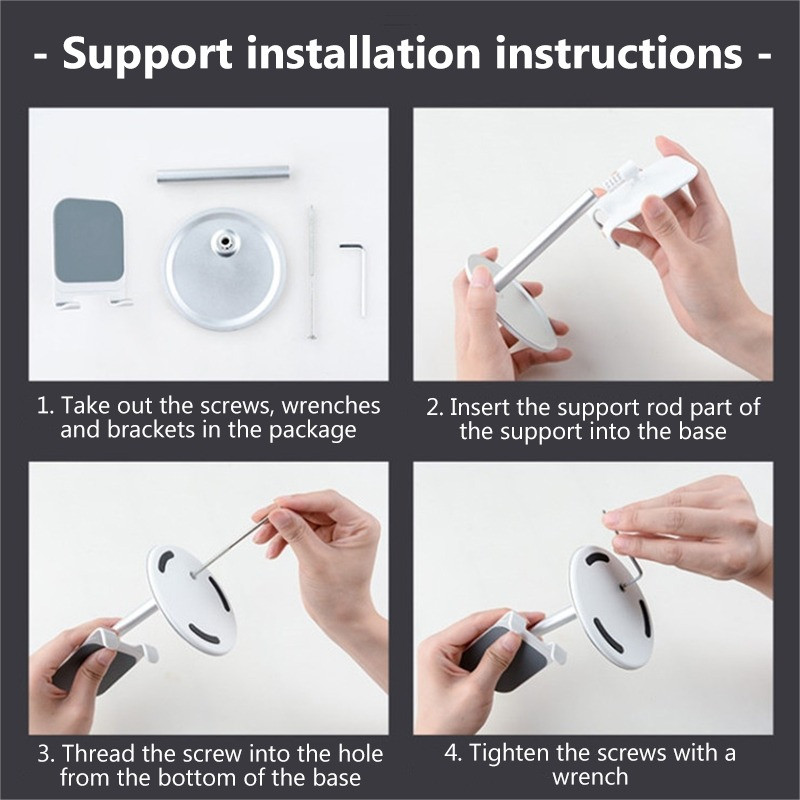 - Support installation instructions -

1. Take out the screws, wrenches and brackets in the package

2. Insert the support rod part of the support into the base

3. Thread the screw into the hole from the bottom of the base

4. Tighten the screws with a wrench