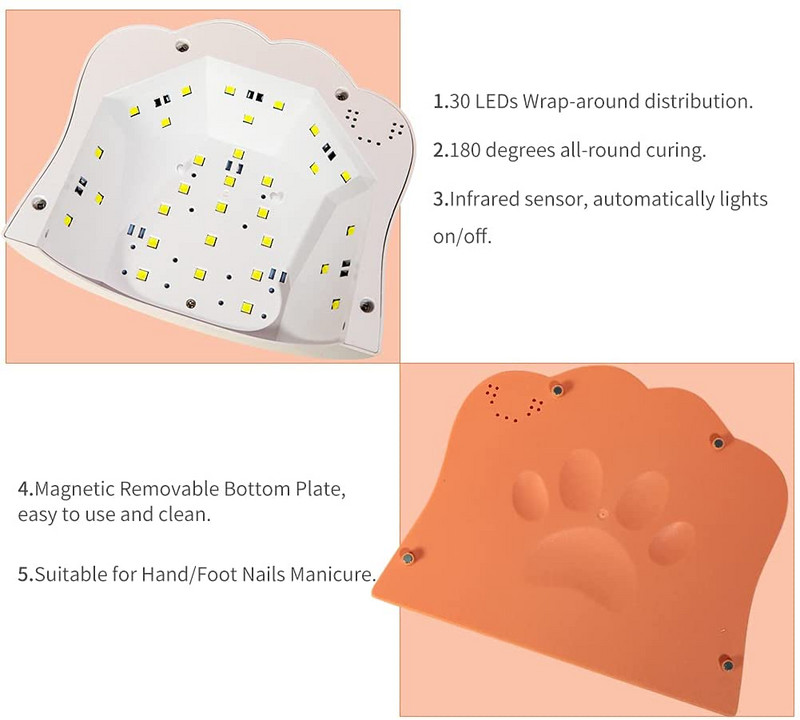 1.30 LEDs Wrap-around distribution.

2.180 degrees all-round curing.

3.Infrared sensor, automatically lights on/off.

4.Magnetic Removable Bottom Plate, easy to use and clean.

5.Suitable for Hand/Foot Nails Manicure.