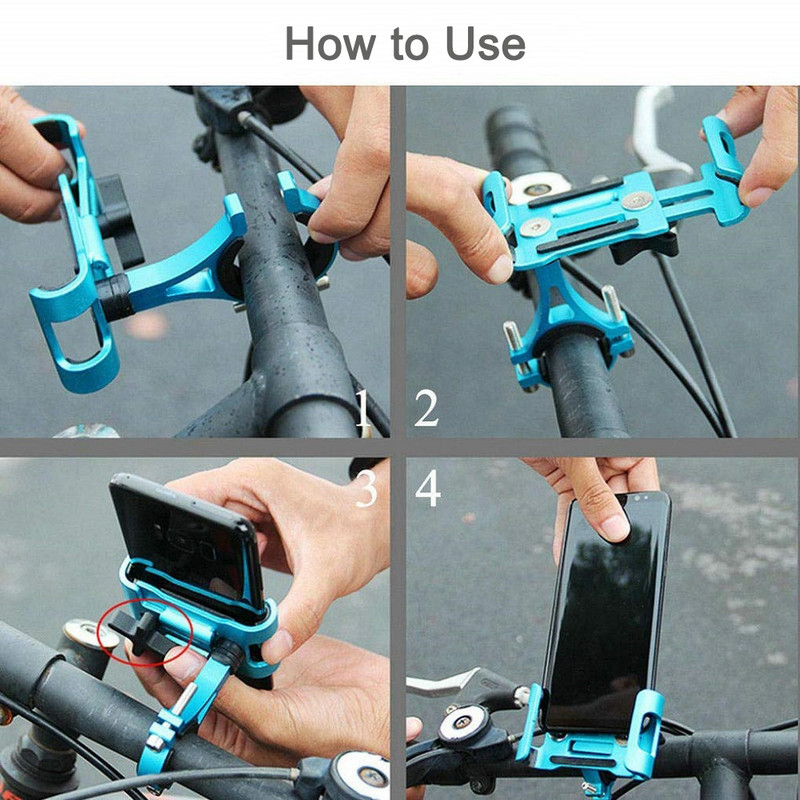 How to Use

1

2

3

4