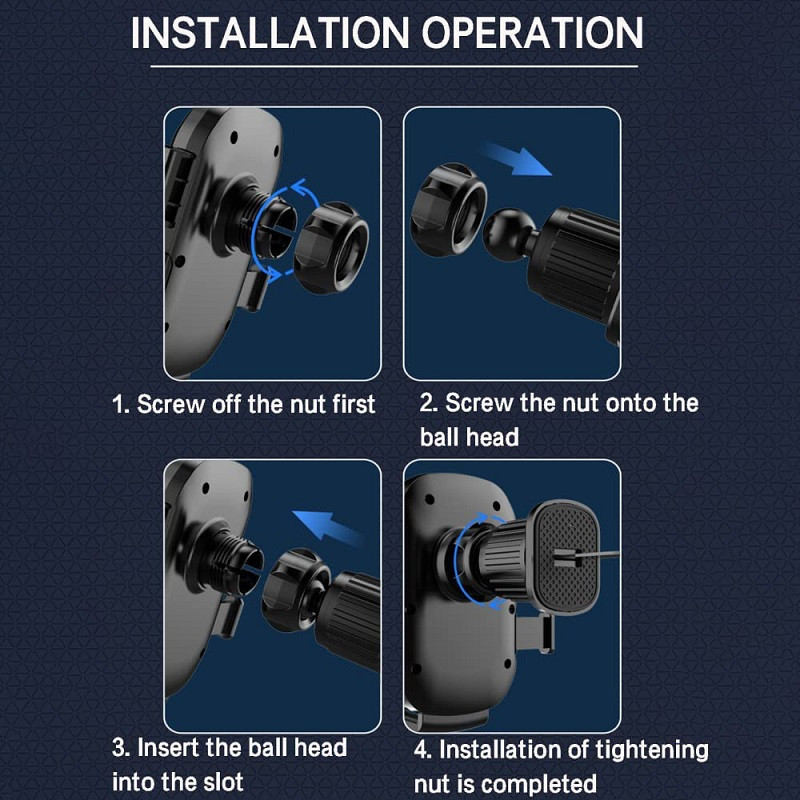 INSTALLATION OPERATION

1. Screw off the nut first

2. Screw the nut onto the ball head

3. Insert the ball head into the slot

4. Installation of tightening nut is completed