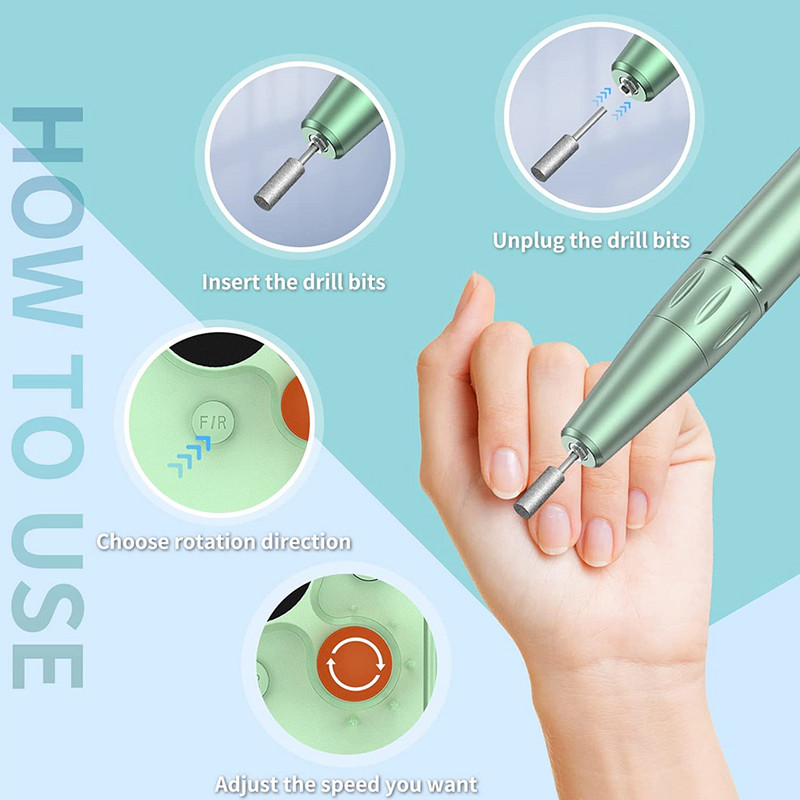 HOW TO USE

Insert the drill bits

Unplug the drill bits

F/R

Choose rotation direction

Adjust the speed you want