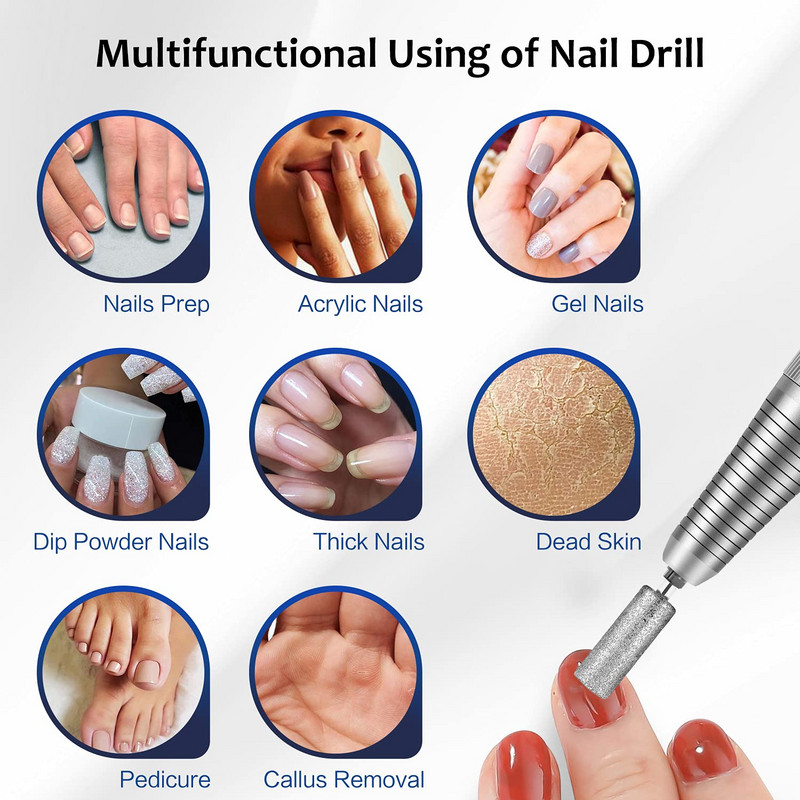 Multifunctional Using of Nail Drill

Nails Prep

Acrylic Nails

Gel Nails

Dip Powder Nails

Thick Nails

Dead Skin

Pedicure

Callus Removal