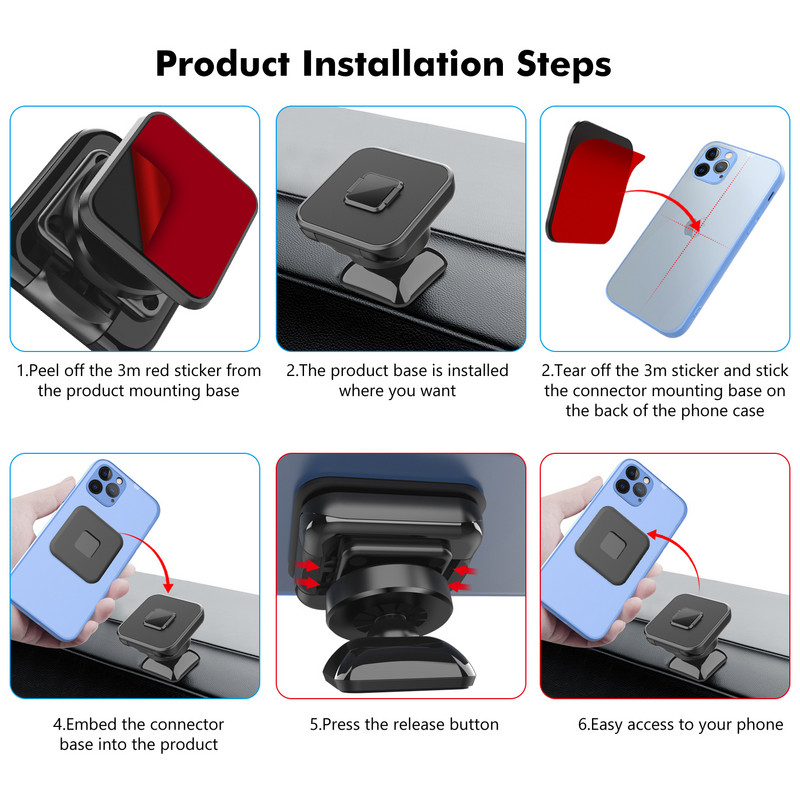 Product Installation Steps

1.Peel off the 3m red sticker from the product mounting base

2.The product base is installed where you want

2.Tear off the 3m sticker and stick the connector mounting base on the back of the phone case

4.Embed the connector base into the product

5.Press the release button

6.Easy access to your phone